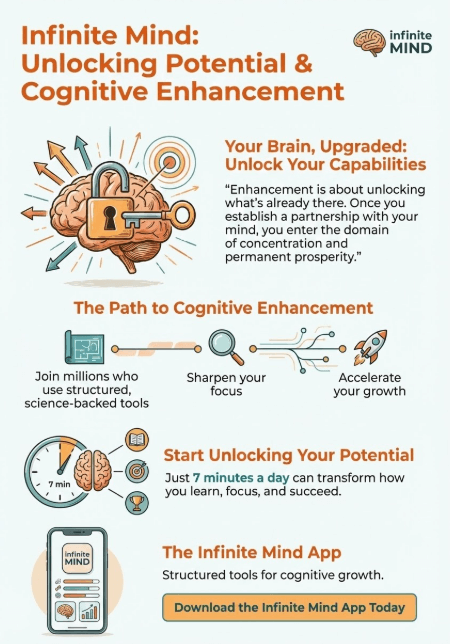 Infinite Mind: Unlocking Potential & Cognitive Enhancement

infinite MIND

Your Brain, Upgraded: Unlock Your Capabilities

"Enhancement is about unlocking what's already there. Once you establish a partnership with your mind, you enter the domain of concentration and permanent prosperity."

The Path to Cognitive Enhancement

Join millions who use structured, science-backed tools

Sharpen your focus

Accelerate your growth

7 min

Start Unlocking Your Potential

Just 7 minutes a day can transform how you learn, focus, and succeed.

infinite MIND

The Infinite Mind App

Structured tools for cognitive growth.

Download the Infinite Mind App Today