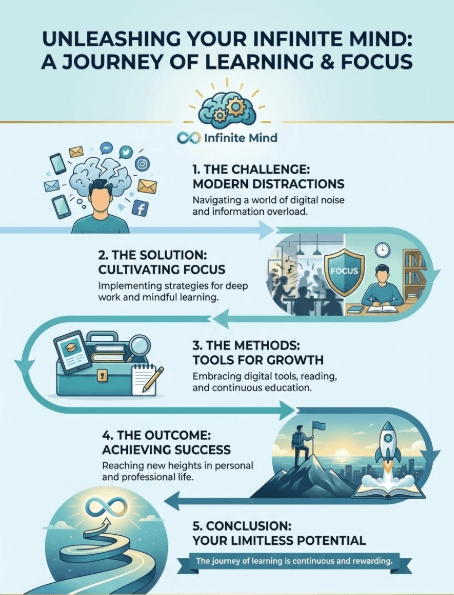 UNLEASHING YOUR INFINITE MIND: A JOURNEY OF LEARNING & FOCUS

Infinite Mind

1. THE CHALLENGE: MODERN DISTRACTIONS

Navigating a world of digital noise and information overload.

2. THE SOLUTION: CULTIVATING FOCUS

Implementing strategies for deep work and mindful learning.

FOCUS

3. THE METHODS: TOOLS FOR GROWTH

Embracing digital tools, reading, and continuous education.

4. THE OUTCOME: ACHIEVING SUCCESS

Reaching new heights in personal and professional life.

5. CONCLUSION: YOUR LIMITLESS POTENTIAL

The journey of learning is continuous and rewarding.